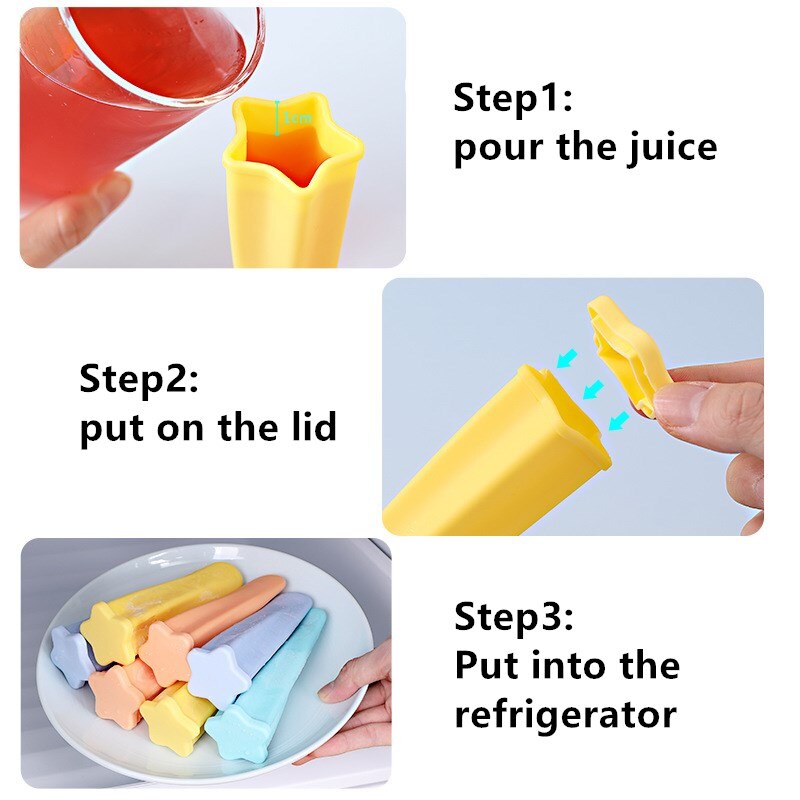 1cm

Step1:
pour the juice

Step2:
put on the lid

Step3:
Put into the refrigerator